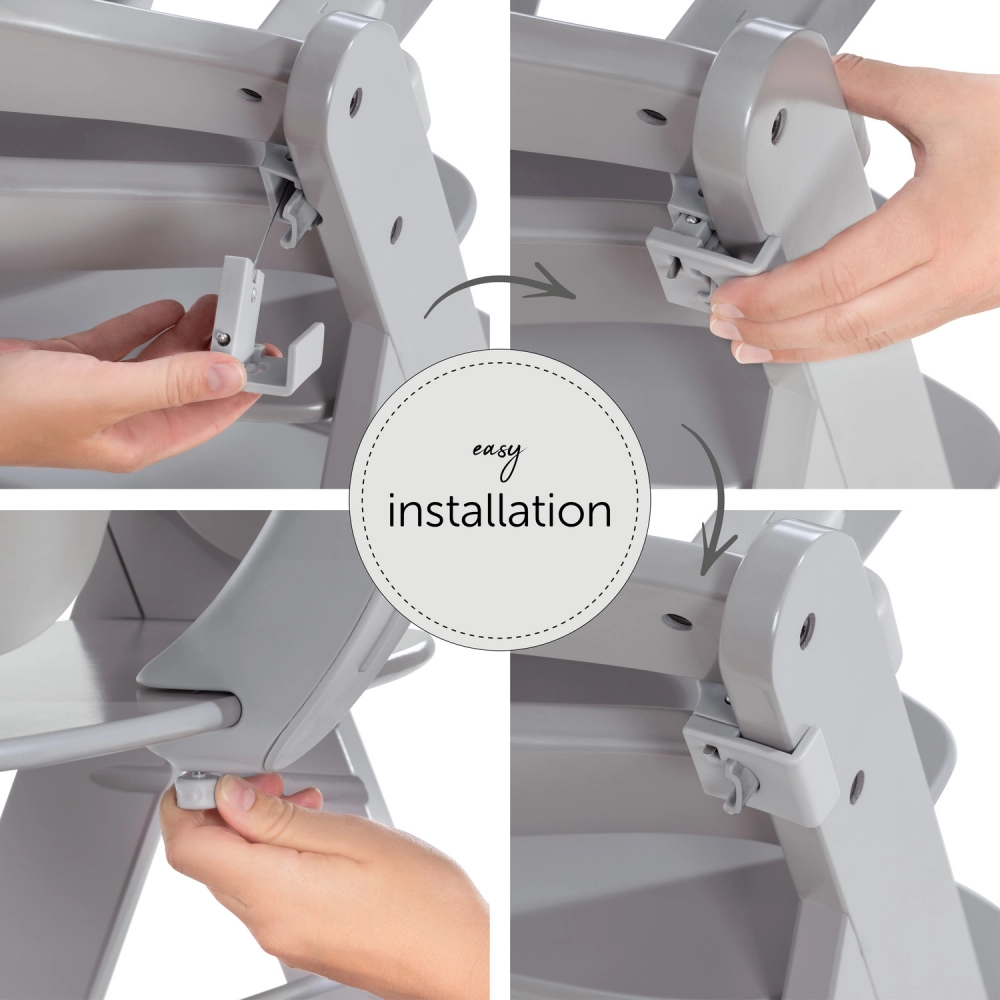 easy
installation