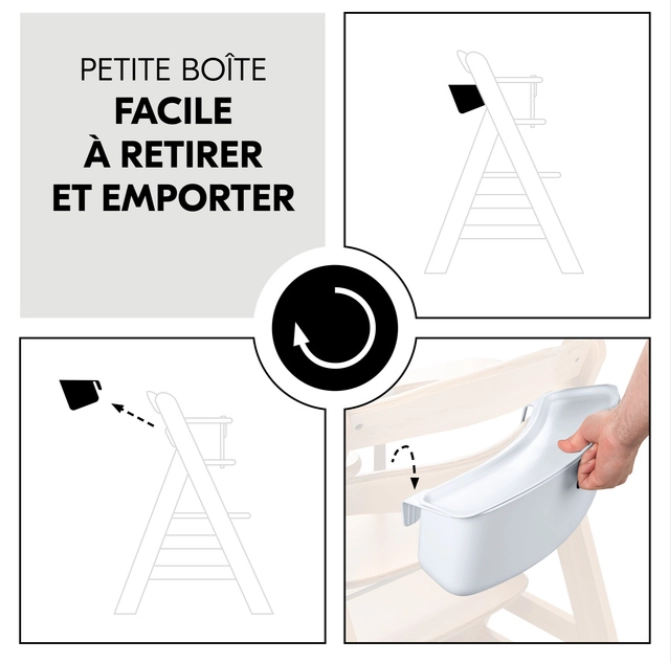 PETITE BOÎTE
FACILE
À RETIRER
ET EMPORTER