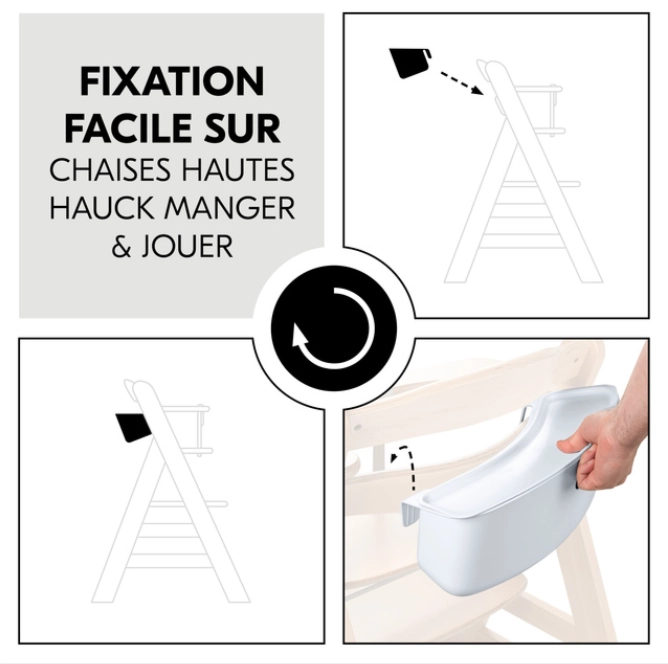 FIXATION FACILE SUR
CHAISES HAUTES HAUCK MANGER & JOUER